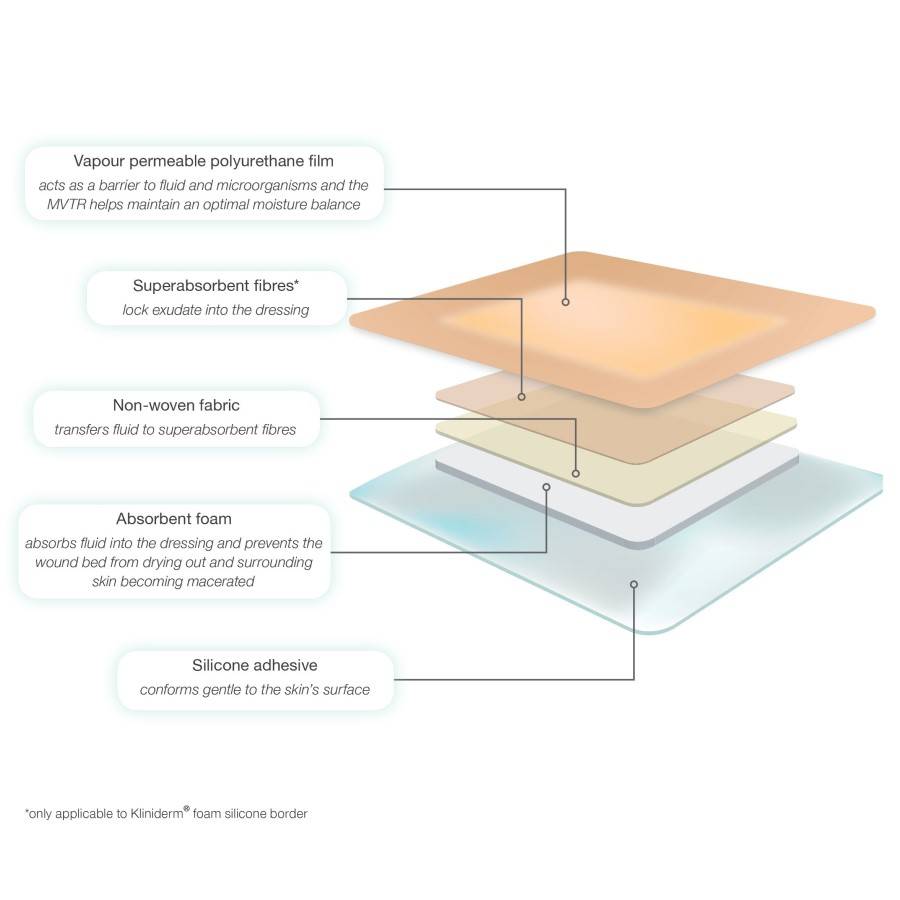 Vapour permeable polyurethane film
acts as a barrier to fluid and microorganisms and the MVTR helps maintain an optimal moisture balance

Superabsorbent fibres*
lock exudate into the dressing

Non-woven fabric
transfers fluid to superabsorbent fibres

Absorbent foam
absorbs fluid into the dressing and prevents the wound bed from drying out and surrounding skin becoming macerated

Silicone adhesive
conforms gentle to the skin's surface

*only applicable to Kliniderm® foam silicone border